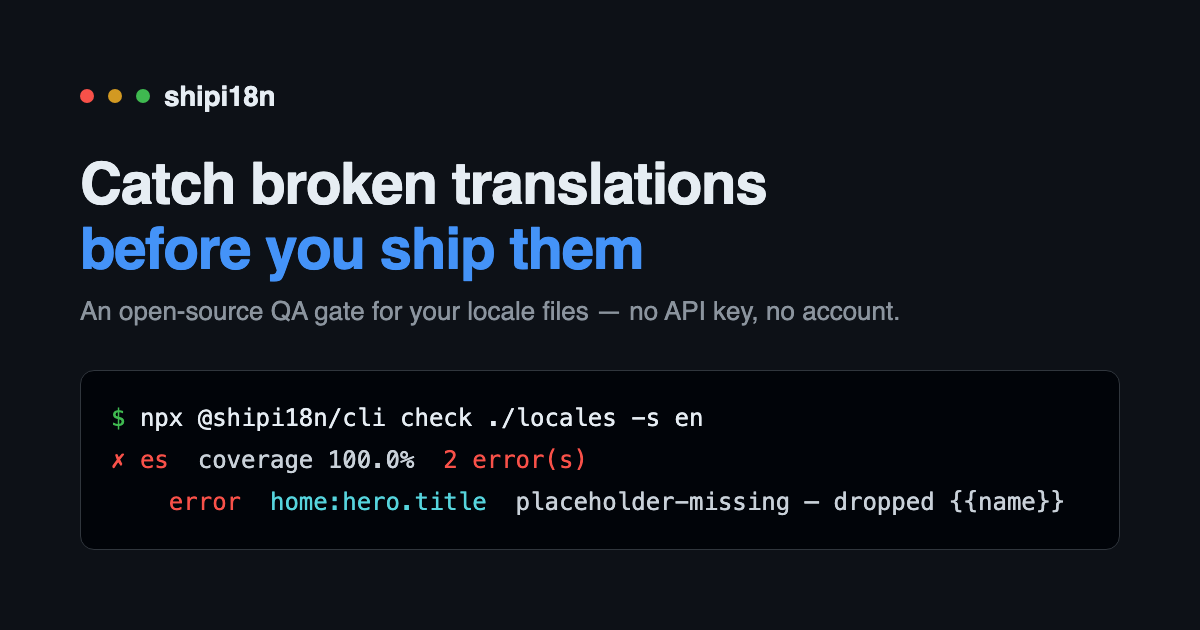 shipi18n

Catch broken translations
before you ship them

An open-source QA gate for your locale files — no API key, no account.

$ npx @shipi18n/cli check ./locales -s en
✗ es coverage 100.0% 2 error(s)
error home:hero.title placeholder-missing — dropped {{name}}